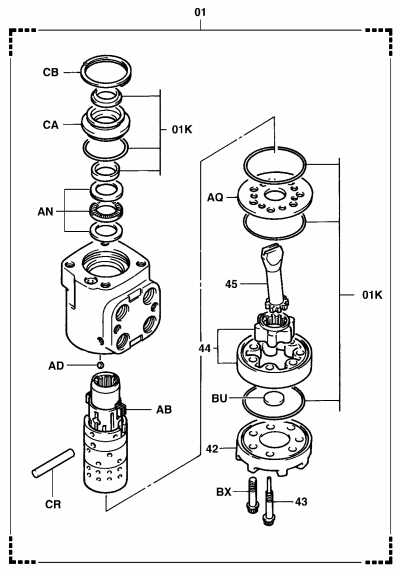 01

CB

CA

01K

AN

AQ

45

01K

44

AD

AB

BU

42

CR

BX

43