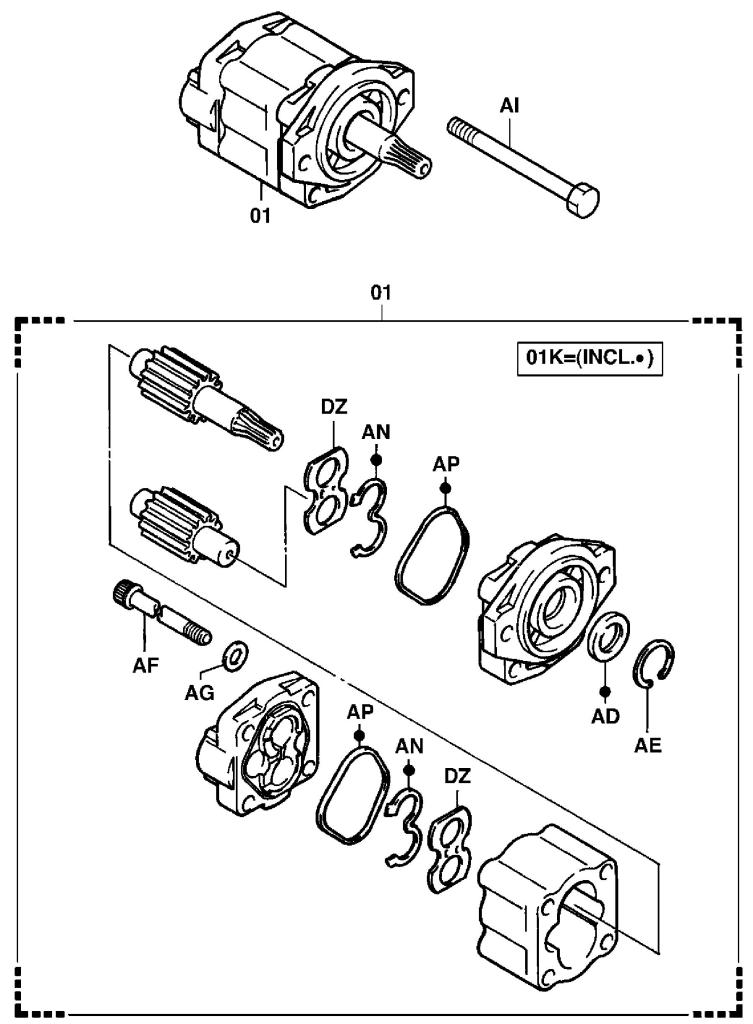 AI
01
01
01K=(INCL.•)
DZ
AN
AP
AF
AG
AD
AE
AP
AN
DZ