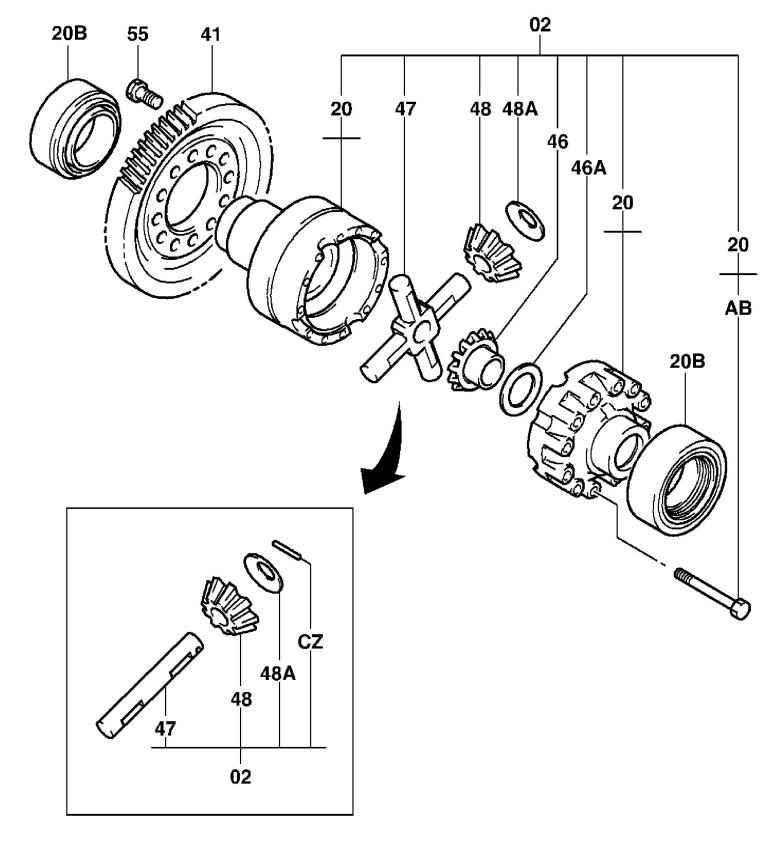 20B
55
41
02
20
47
48
48A
46
46A
20
20
AB
20B
CZ
48A
48
47
02