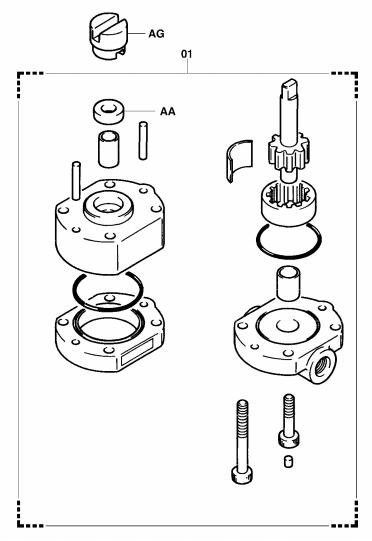 AG

01

AA