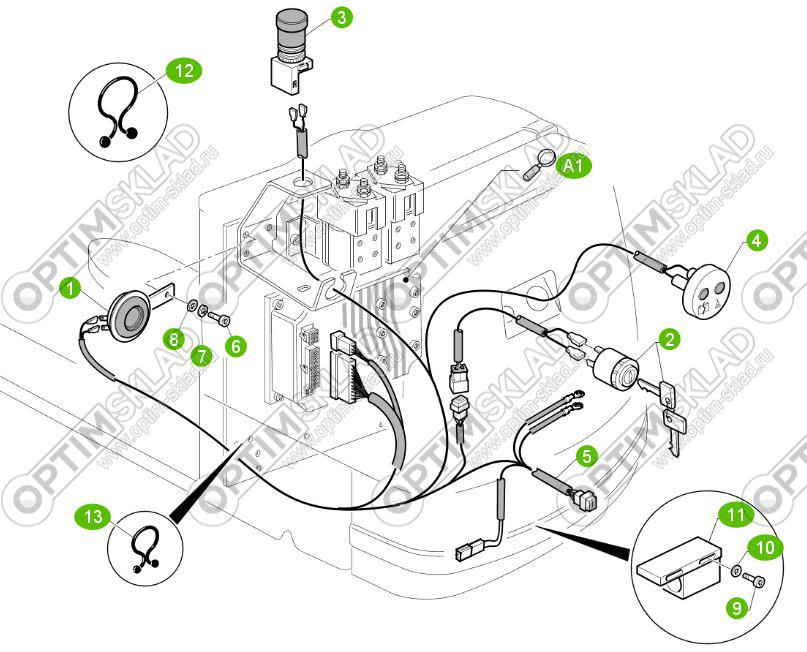 3
12
A1
4
1
8
7
6
2
5
13
11
10
9
OPTIMSKLAD
www.optim-sklad.ru