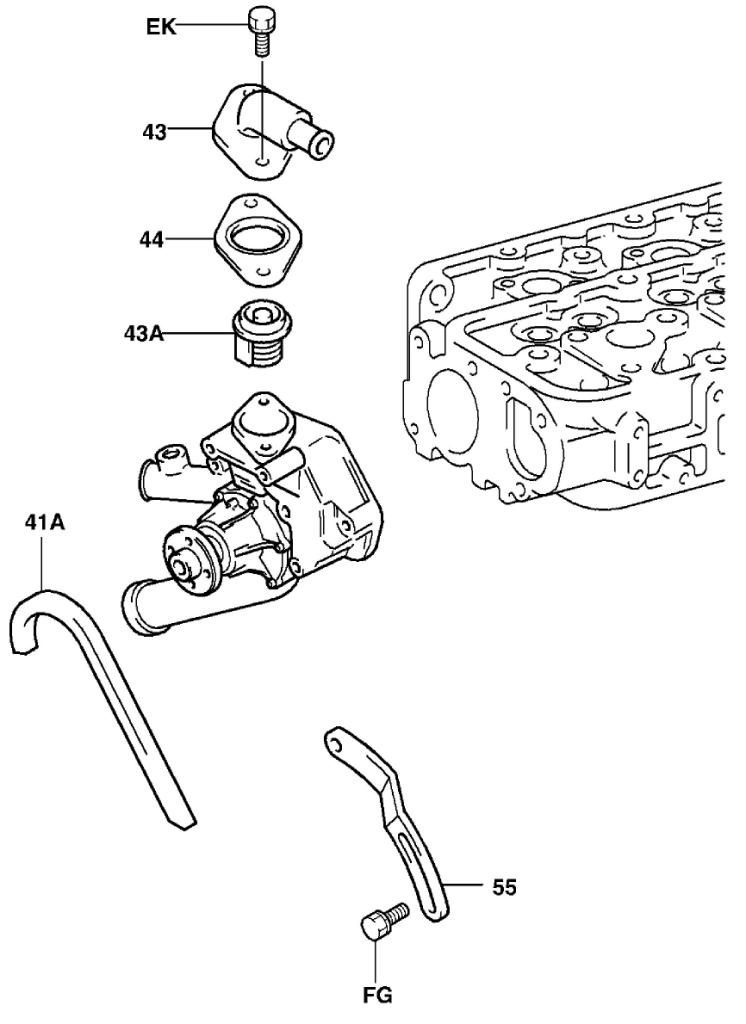 EK
43
44
43A
41A
55
FG