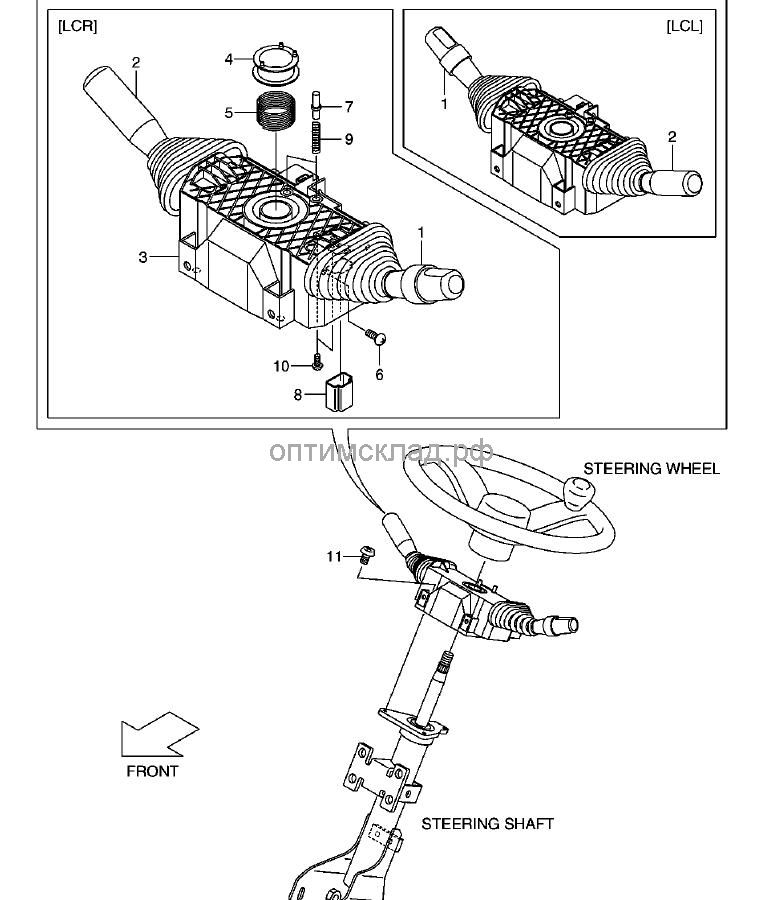 [LCR]

2

4

5

7

9

3

1

10

6

8

[LCL]

1

2

оптимсклад.рф

STEERING WHEEL

11

FRONT

STEERING SHAFT