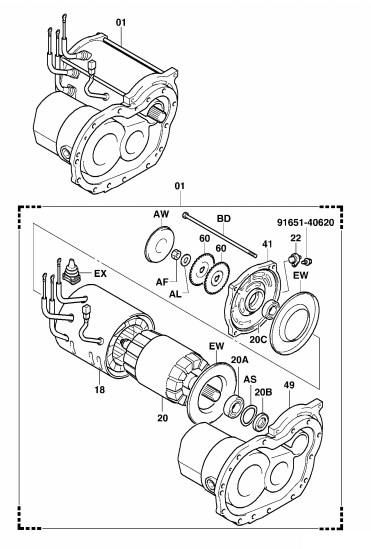 01

01

AW

BD

91651-40620

22

60

60

41

EX

AF

AL

EW

20C

EW

20A

AS

20B

49

18

20