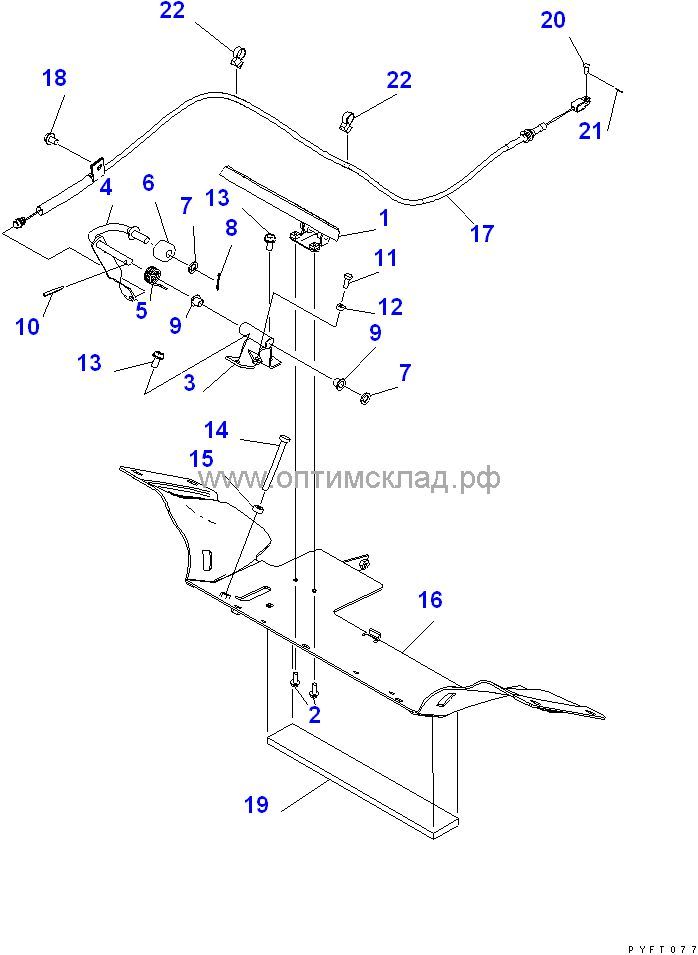 22
20
18
22
21
4
6
7
13
8
1
17
11
12
10
5
9
9
13
3
7
14
15
www.оптимсклад.рф
16
2
19
PYFT077