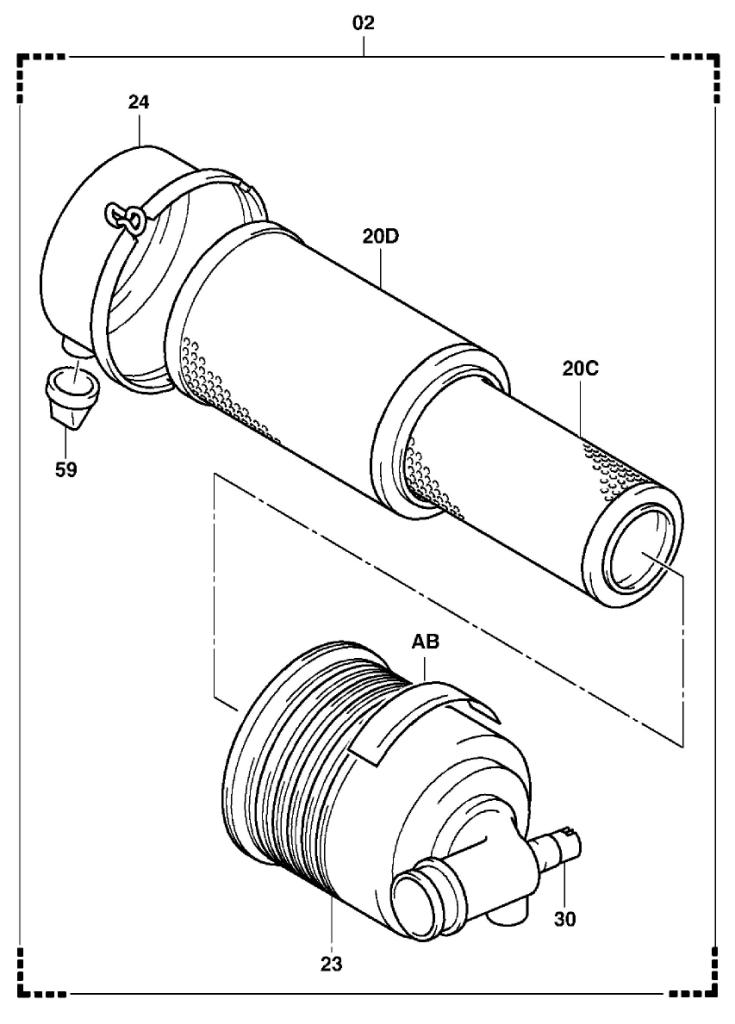 02

24

20D

20C

59

AB

30

23