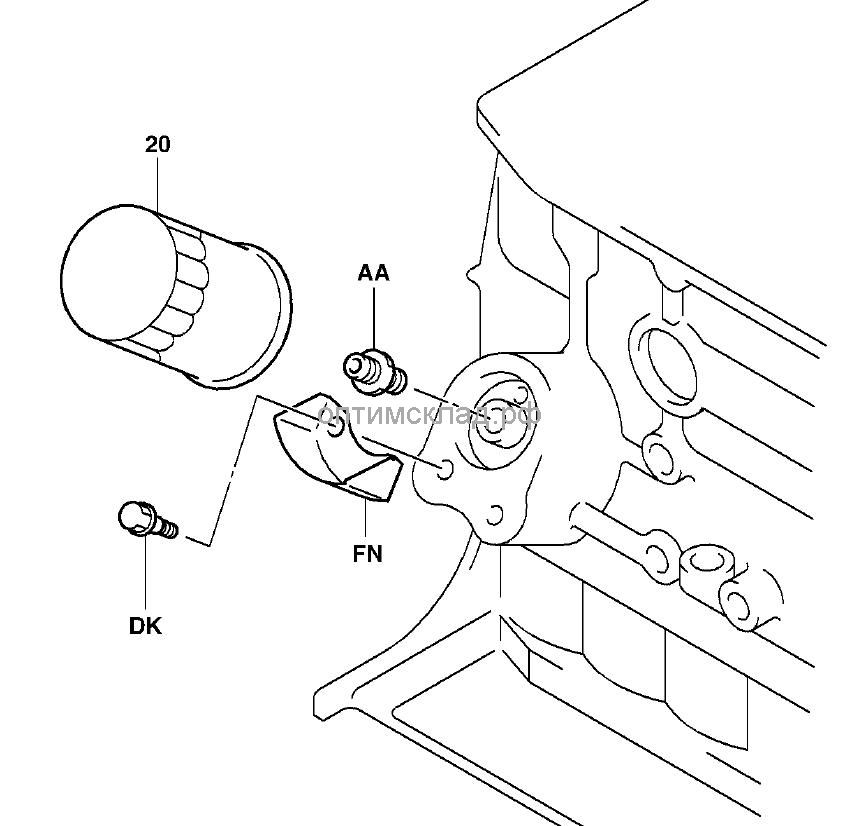 20

AA

оптимсклад.рф

FN

DK