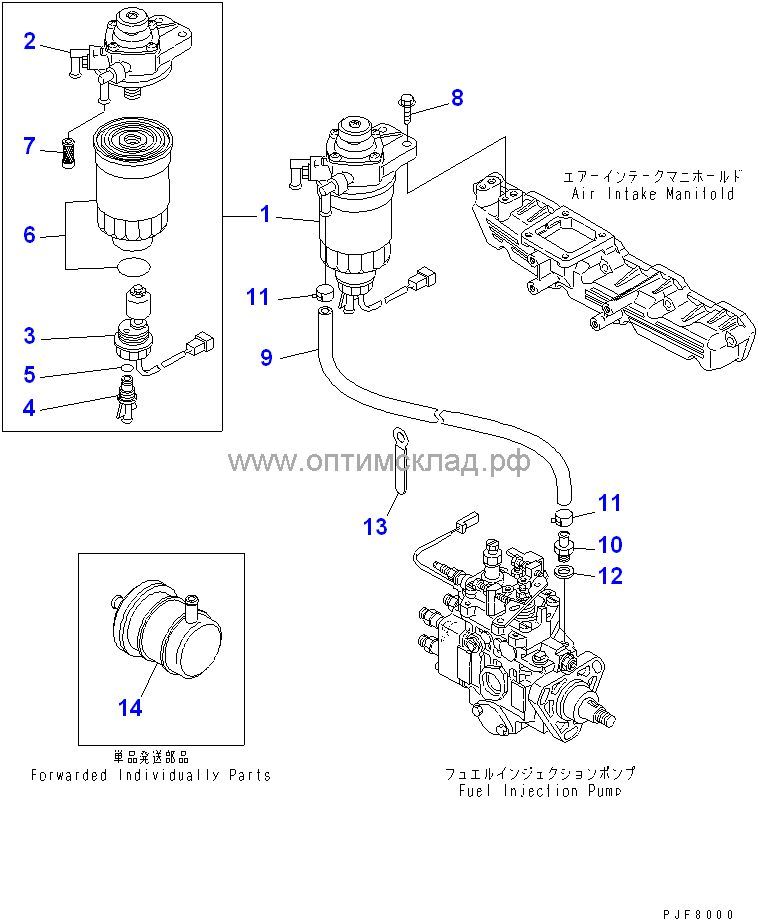 2

7

6

3

5

4

1

8

エアーインテークマニホールド
Air Intake Manifold

11

9

www.оптимсклад.рф

13

11

10

12

14

単品発送部品
Forwarded Individually Parts

フュエルインジェクションポンプ
Fuel Injection Pump

PJF8000