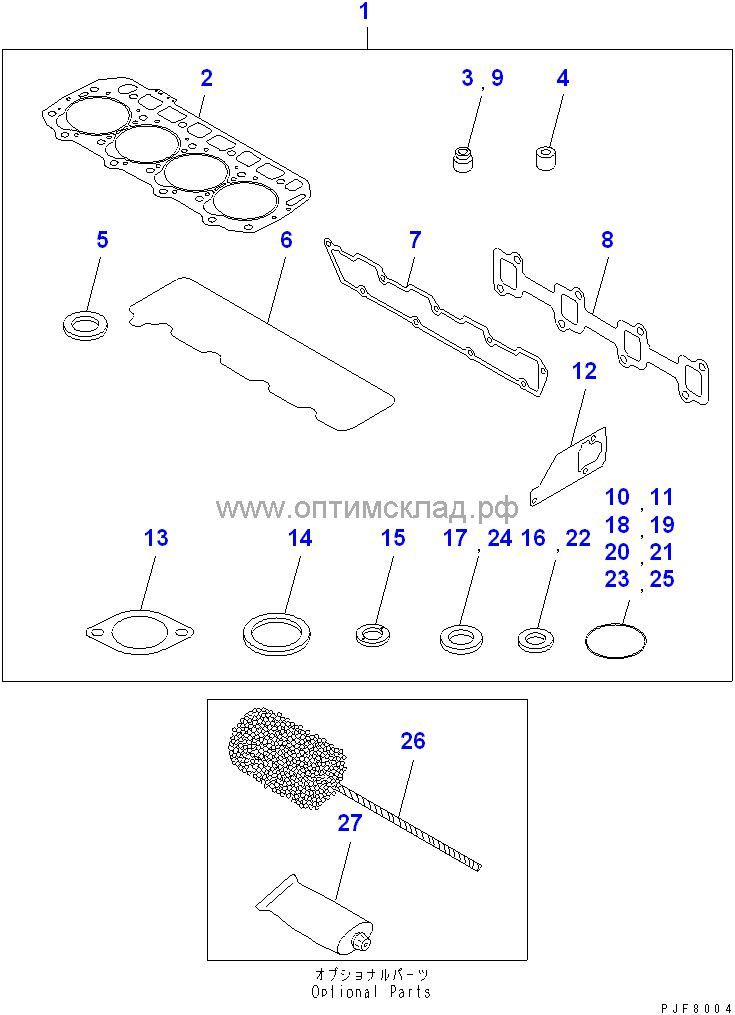 1

2

3 , 9

4

5

6

7

8

12

www.оптимсклад.рф

10 , 11
18 , 19
20 , 21
23 , 25

13

14

15

17 , 24

16 , 22

26

27

オプショナルパーツ
Optional Parts

PJF8004