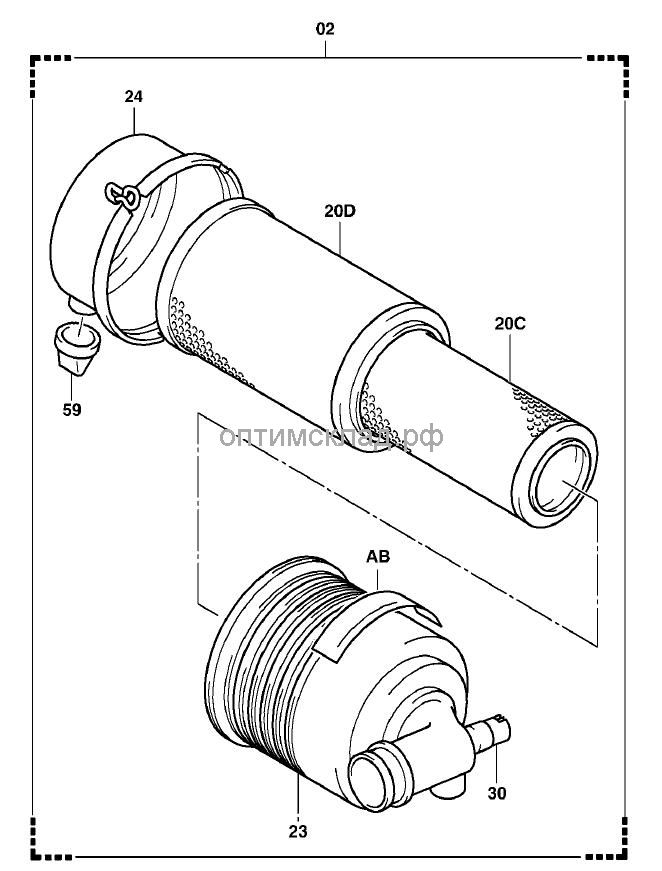 02

24

20D

20C

59

оптимсклад.рф

AB

30

23