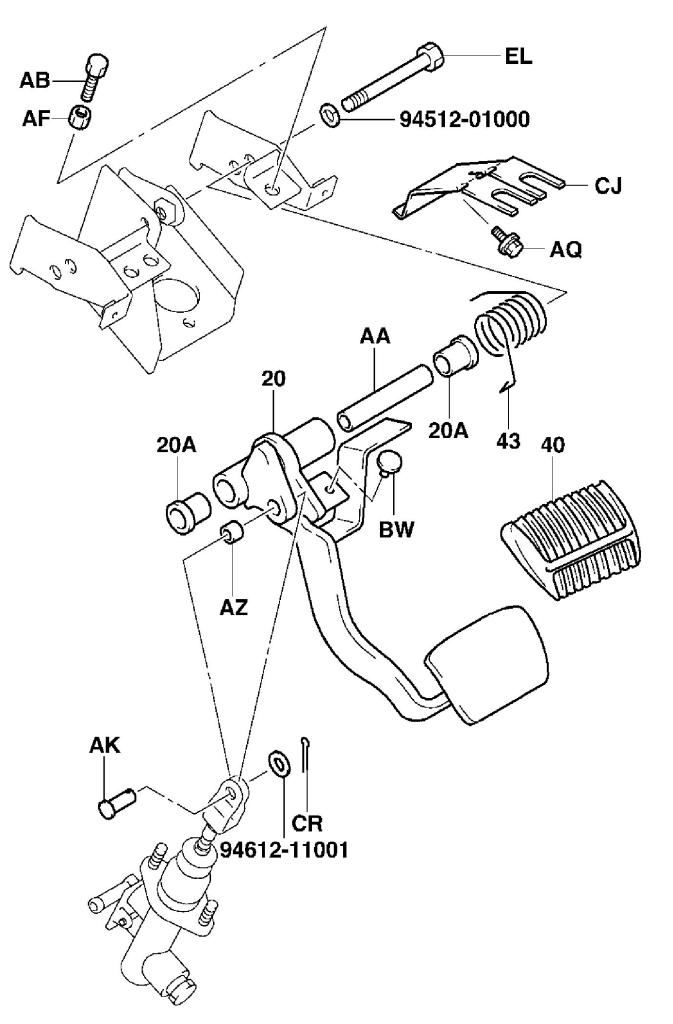 AB
AF
EL
94512-01000
CJ
AQ
AA
20
20A
20A
43
40
BW
AZ
AK
CR
94612-11001