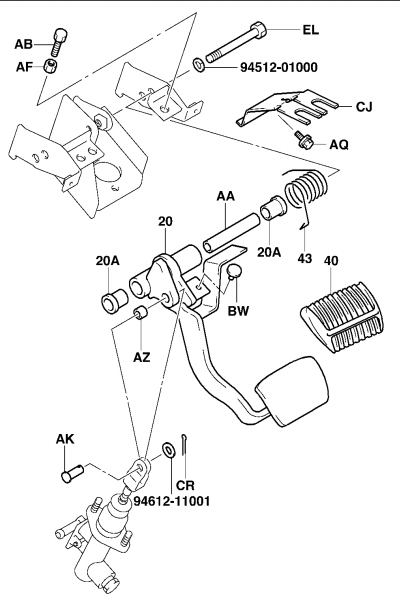 AB
AF
EL
94512-01000
CJ
AQ
AA
20
20A
20A
43
40
BW
AZ
AK
CR
94612-11001