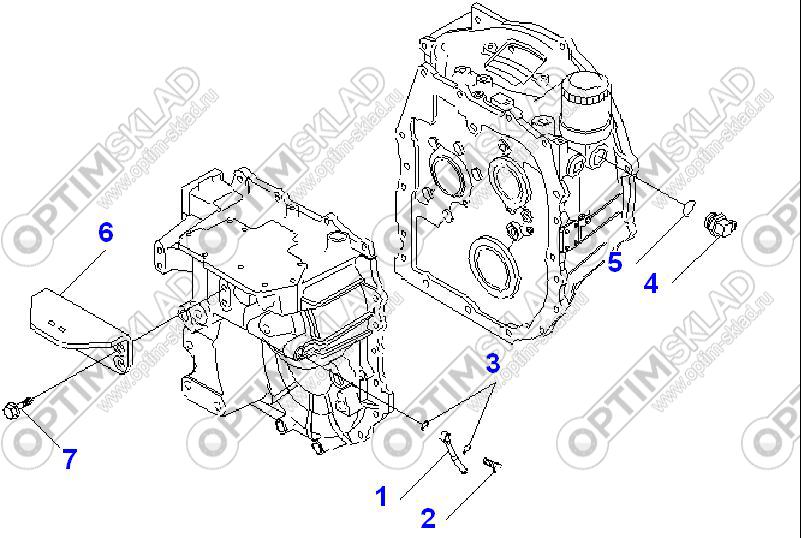 OPTIMSKLAD www.optim-sklad.ru

6

5

4

3

7

1

2